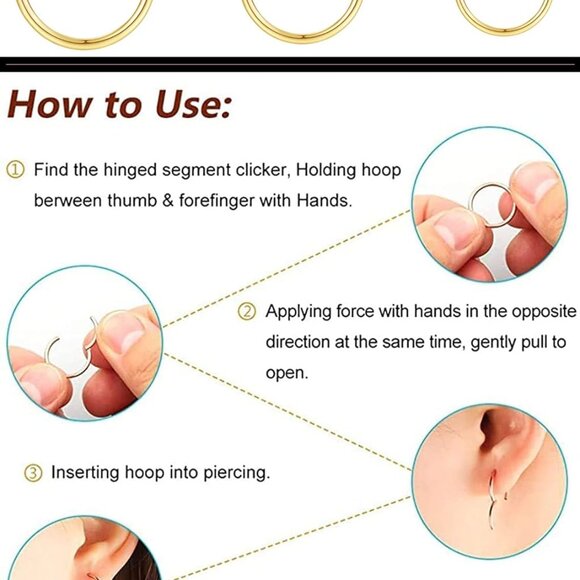 How to Use:

① Find the hinged segment clicker, Holding hoop berween thumb & forefinger with Hands.

② Applying force with hands in the opposite direction at the same time, gently pull to open.

③ Inserting hoop into piercing.